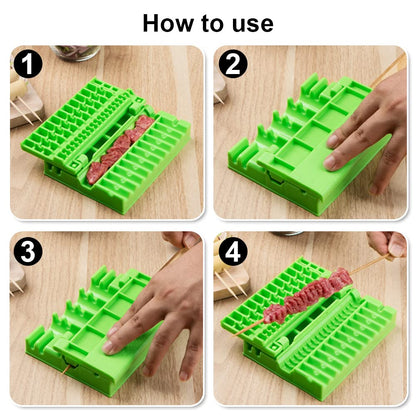 How to use

1

2

3

4